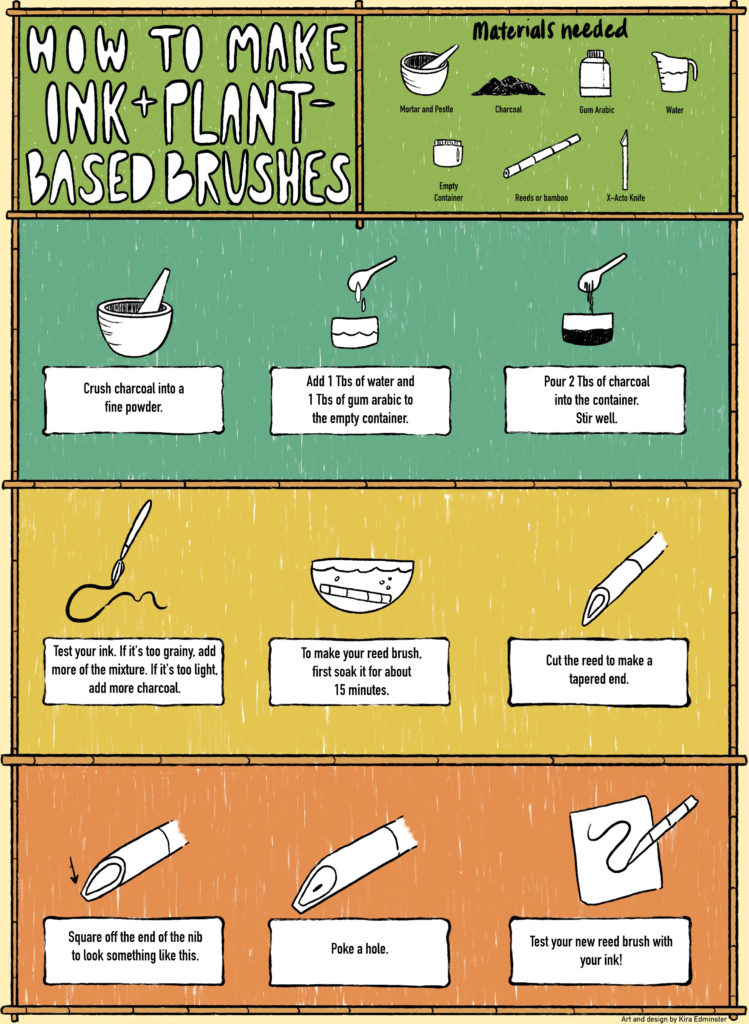 HOW TO MAKE INK + PLANT-BASED BRUSHES

Materials needed

Mortar and Pestle

Charcoal

Gum Arabic

Water

Empty Container

Reeds or bamboo

X-Acto Knife

Crush charcoal into a fine powder.

Add 1 Tbs of water and 1 Tbs of gum arabic to the empty container.

Pour 2 Tbs of charcoal into the container. Stir well.

Test your ink. If it's too grainy, add more of the mixture. If it's too light, add more charcoal.

To make your reed brush, first soak it for about 15 minutes.

Cut the reed to make a tapered end.

Square off the end of the nib to look something like this.

Poke a hole.

Test your new reed brush with your ink!

Art and design by Kira Edminster