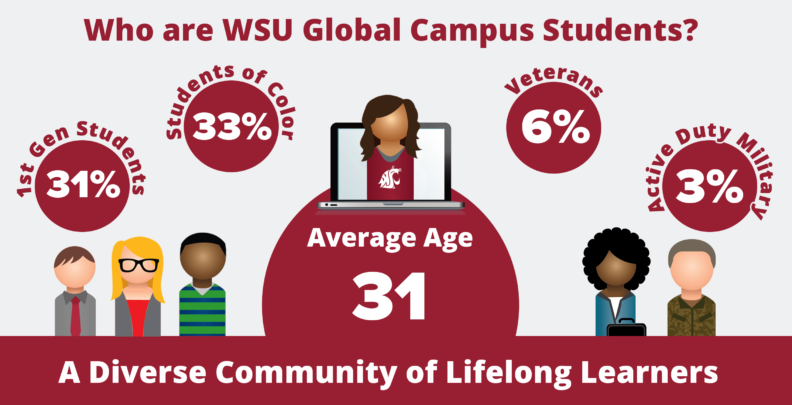 Who are WSU Global Campus Students?

1st Gen Students
31%

Students of Color
33%

Veterans
6%

Active Duty Military
3%

Average Age
31

A Diverse Community of Lifelong Learners