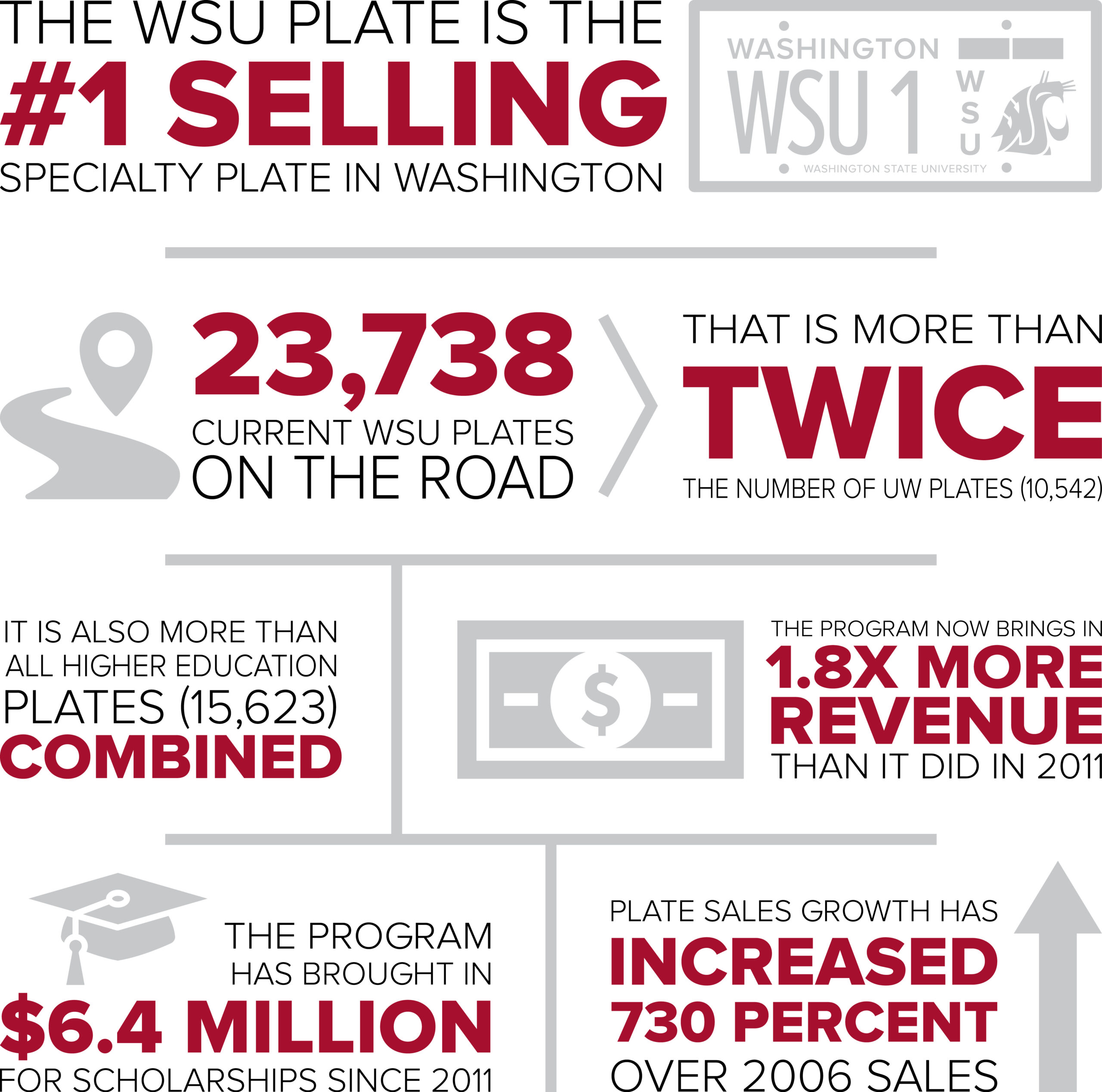 THE WSU PLATE IS THE
#1 SELLING
SPECIALTY PLATE IN WASHINGTON

WASHINGTON
WSU 1
W
S
U
WASHINGTON STATE UNIVERSITY

23,738
CURRENT WSU PLATES ON THE ROAD

THAT IS MORE THAN
TWICE
THE NUMBER OF UW PLATES (10,542)

IT IS ALSO MORE THAN ALL HIGHER EDUCATION PLATES (15,623)
COMBINED

$

THE PROGRAM NOW BRINGS IN
1.8X MORE REVENUE
THAN IT DID IN 2011

THE PROGRAM HAS BROUGHT IN
$6.4 MILLION
FOR SCHOLARSHIPS SINCE 2011

PLATE SALES GROWTH HAS
INCREASED 730 PERCENT
OVER 2006 SALES