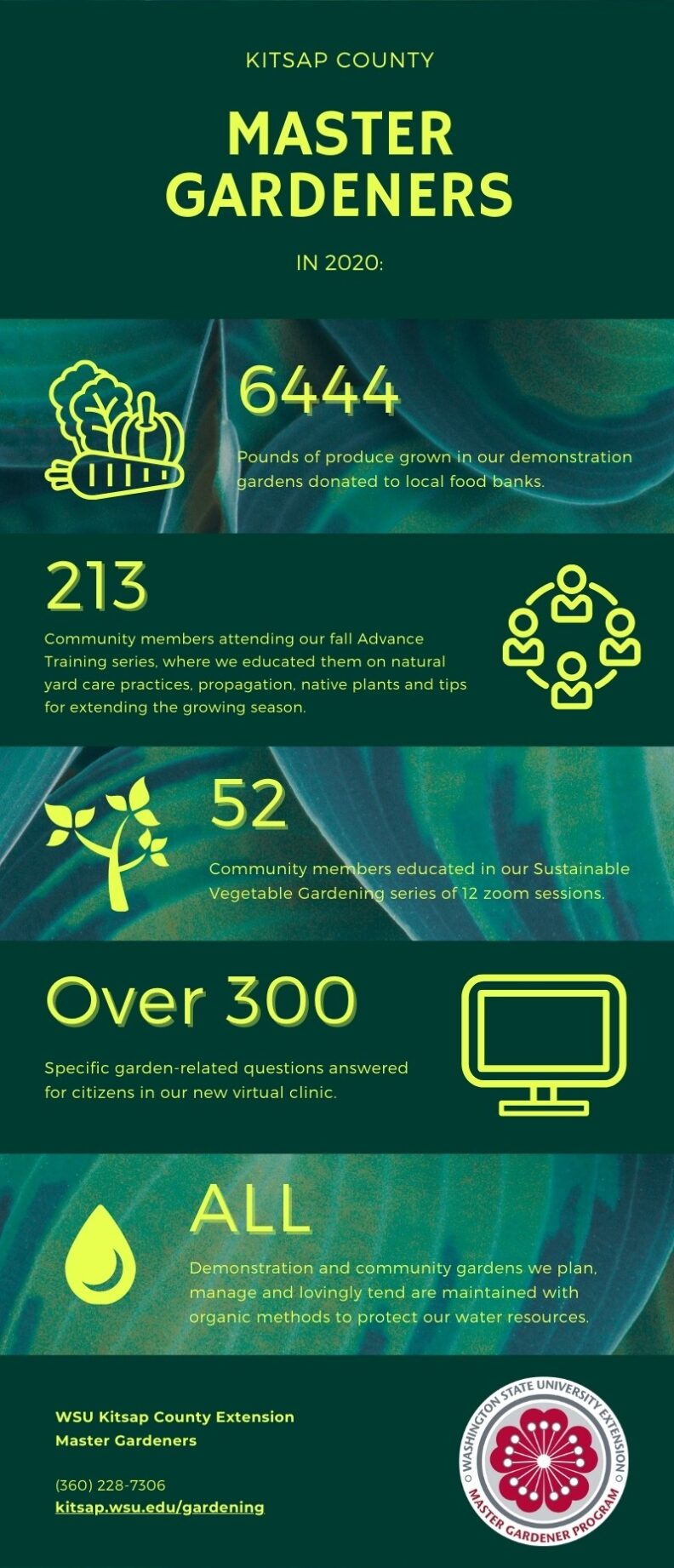 KITSAP COUNTY

MASTER GARDENERS

IN 2020:

6444

Pounds of produce grown in our demonstration gardens donated to local food banks.

213

Community members attending our fall Advance Training series, where we educated them on natural yard care practices, propagation, native plants and tips for extending the growing season.

52

Community members educated in our Sustainable Vegetable Gardening series of 12 zoom sessions.

Over 300

Specific garden-related questions answered for citizens in our new virtual clinic.

ALL

Demonstration and community gardens we plan, manage and lovingly tend are maintained with organic methods to protect our water resources.

WSU Kitsap County Extension
Master Gardeners

(360) 228-7306
kitsap.wsu.edu/gardening

WASHINGTON STATE UNIVERSITY EXTENSION
MASTER GARDENER PROGRAM