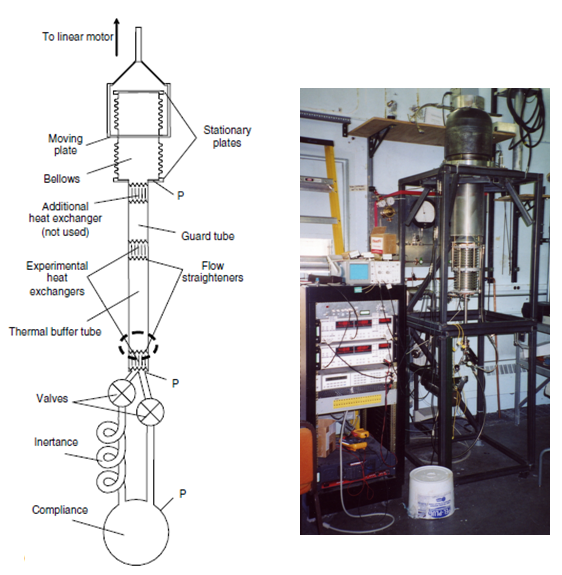 To linear motor

Moving plate

Stationary plates

Bellows

P

Additional heat exchanger (not used)

Guard tube

Experimental heat exchangers

Flow straighteners

Thermal buffer tube

P

Valves

Inertance

P

Compliance